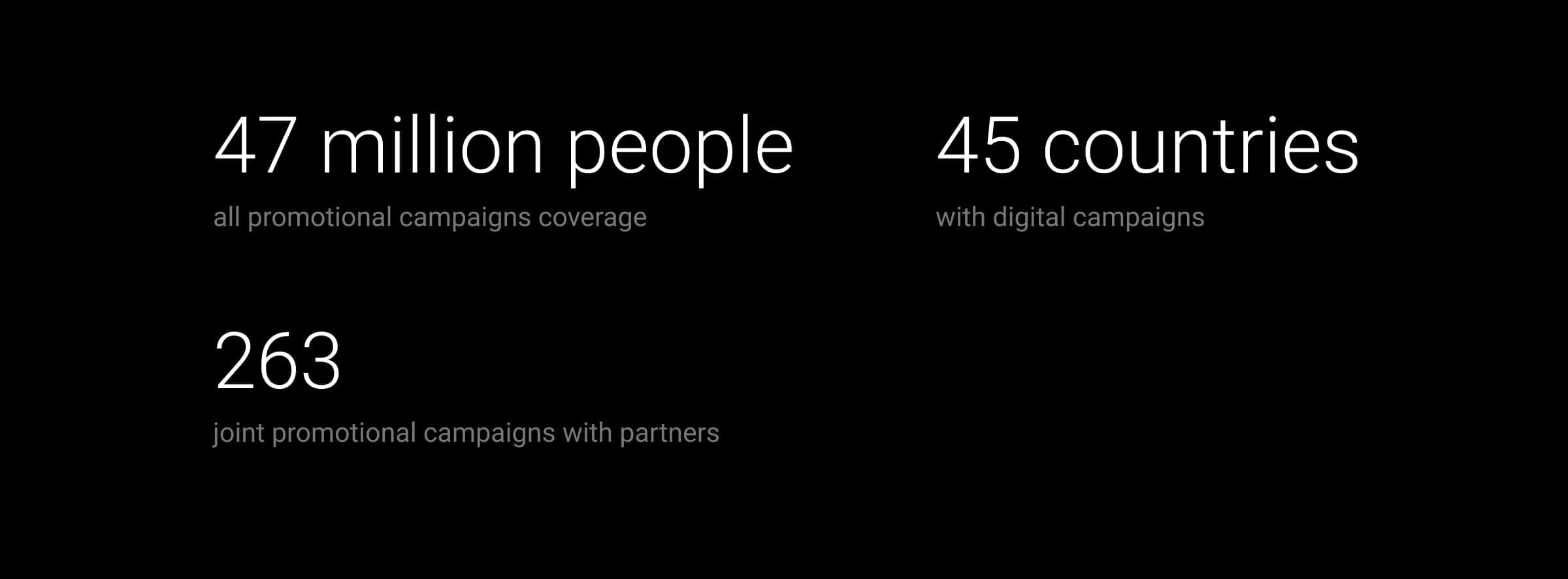 47 million people
all promotional campaigns coverage

45 countries
with digital campaigns

263
joint promotional campaigns with partners