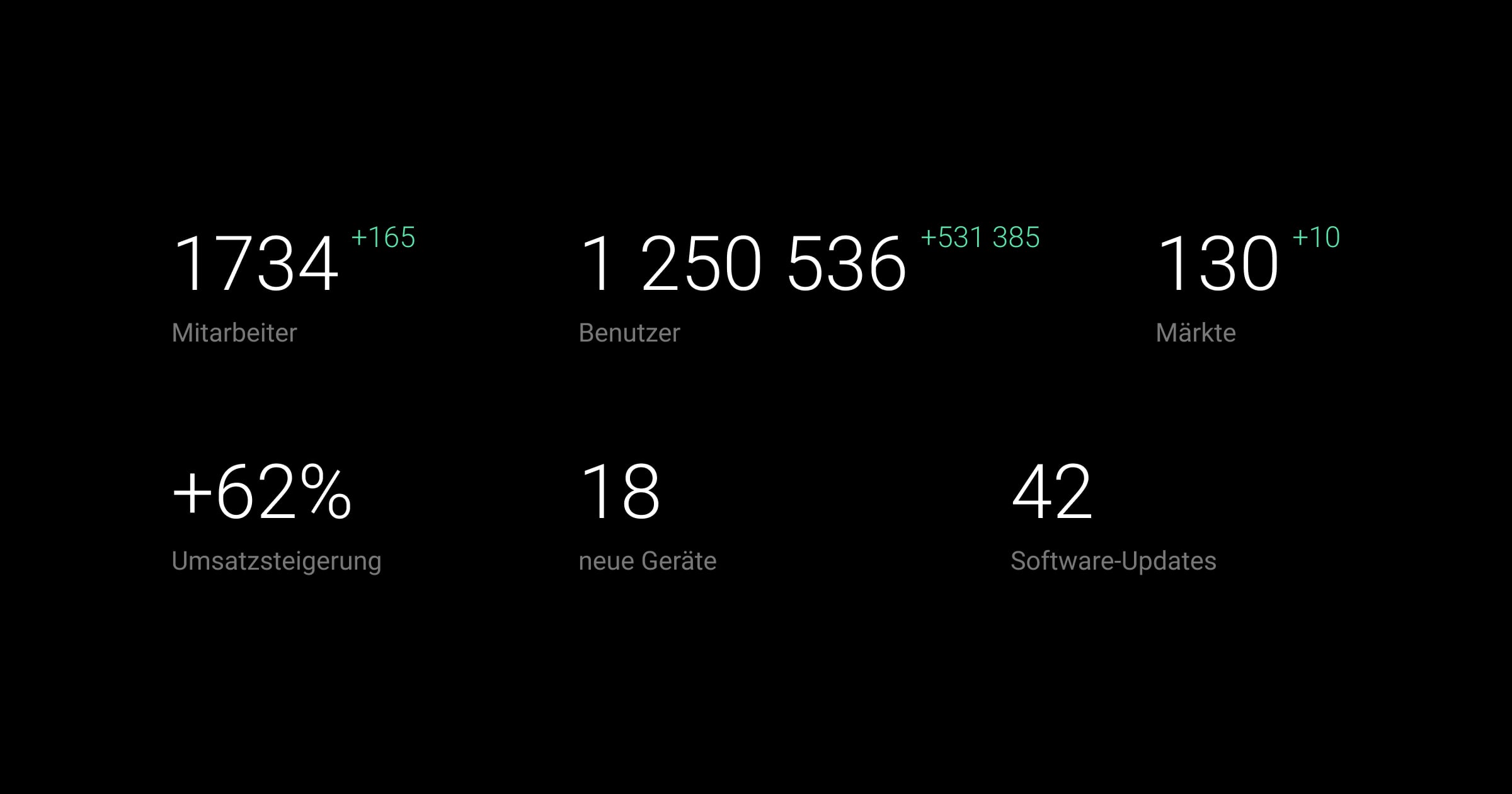 1734 +165
Mitarbeiter

1 250 536 +531 385
Benutzer

130 +10
Märkte

+62%
Umsatzsteigerung

18
neue Geräte

42
Software-Updates