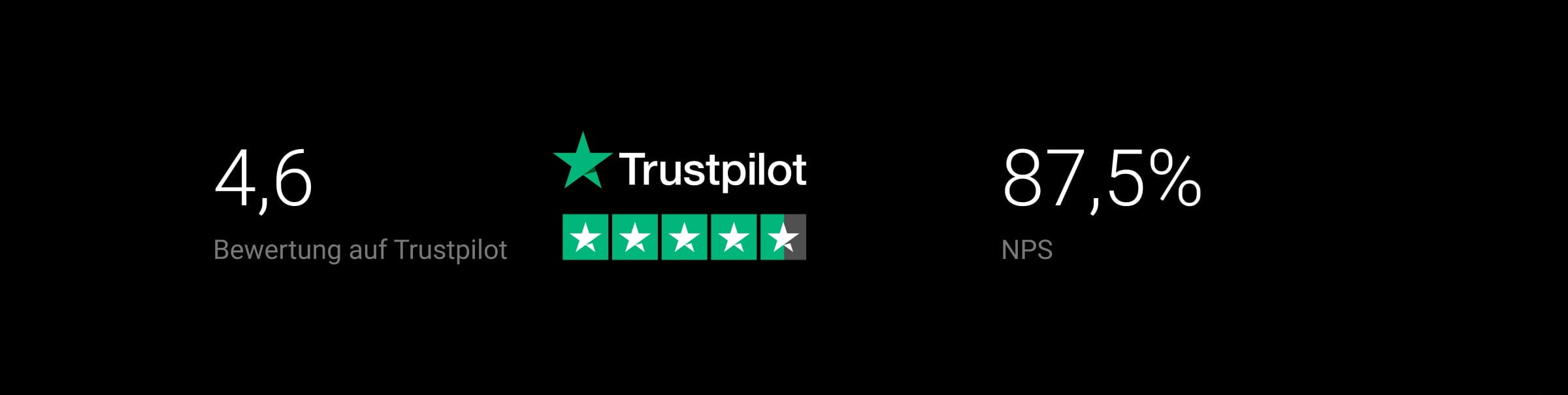 4,6
Bewertung auf Trustpilot

Trustpilot

87,5%
NPS