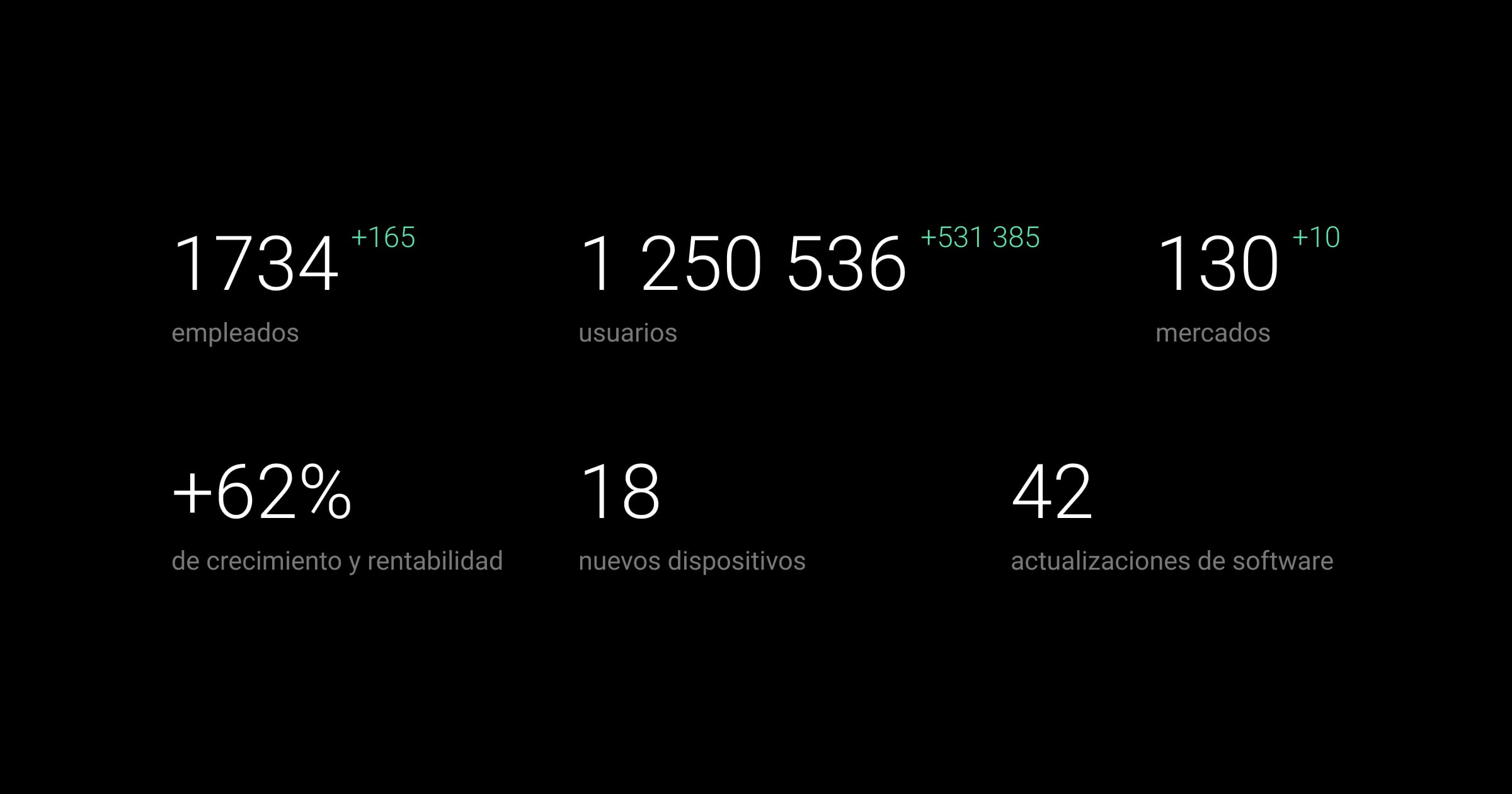 1734 +165
empleados

1 250 536 +531 385
usuarios

130 +10
mercados

+62%
de crecimiento y rentabilidad

18
nuevos dispositivos

42
actualizaciones de software