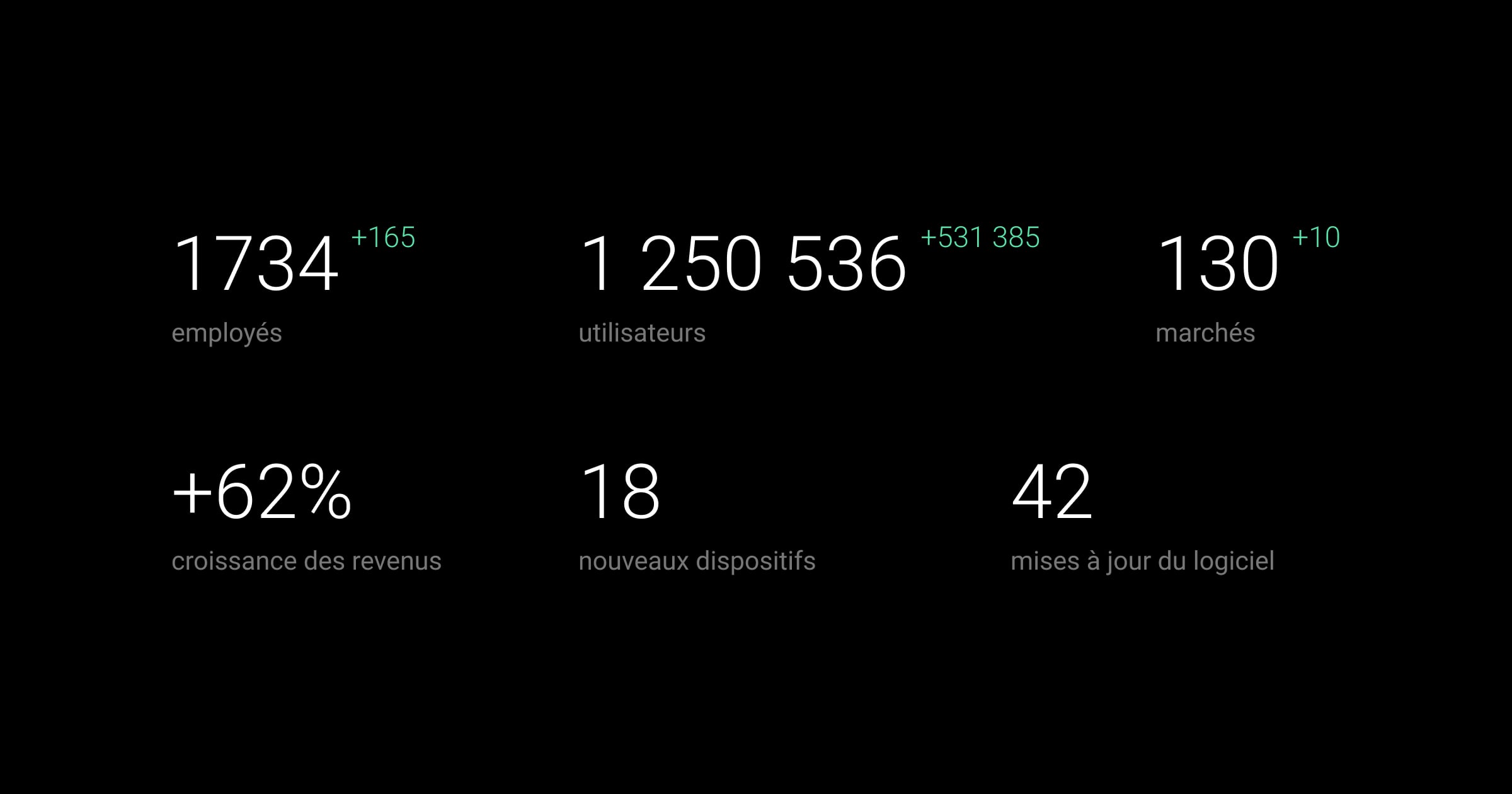 1734 +165
employés

1 250 536 +531 385
utilisateurs

130 +10
marchés

+62%
croissance des revenus

18
nouveaux dispositifs

42
mises à jour du logiciel