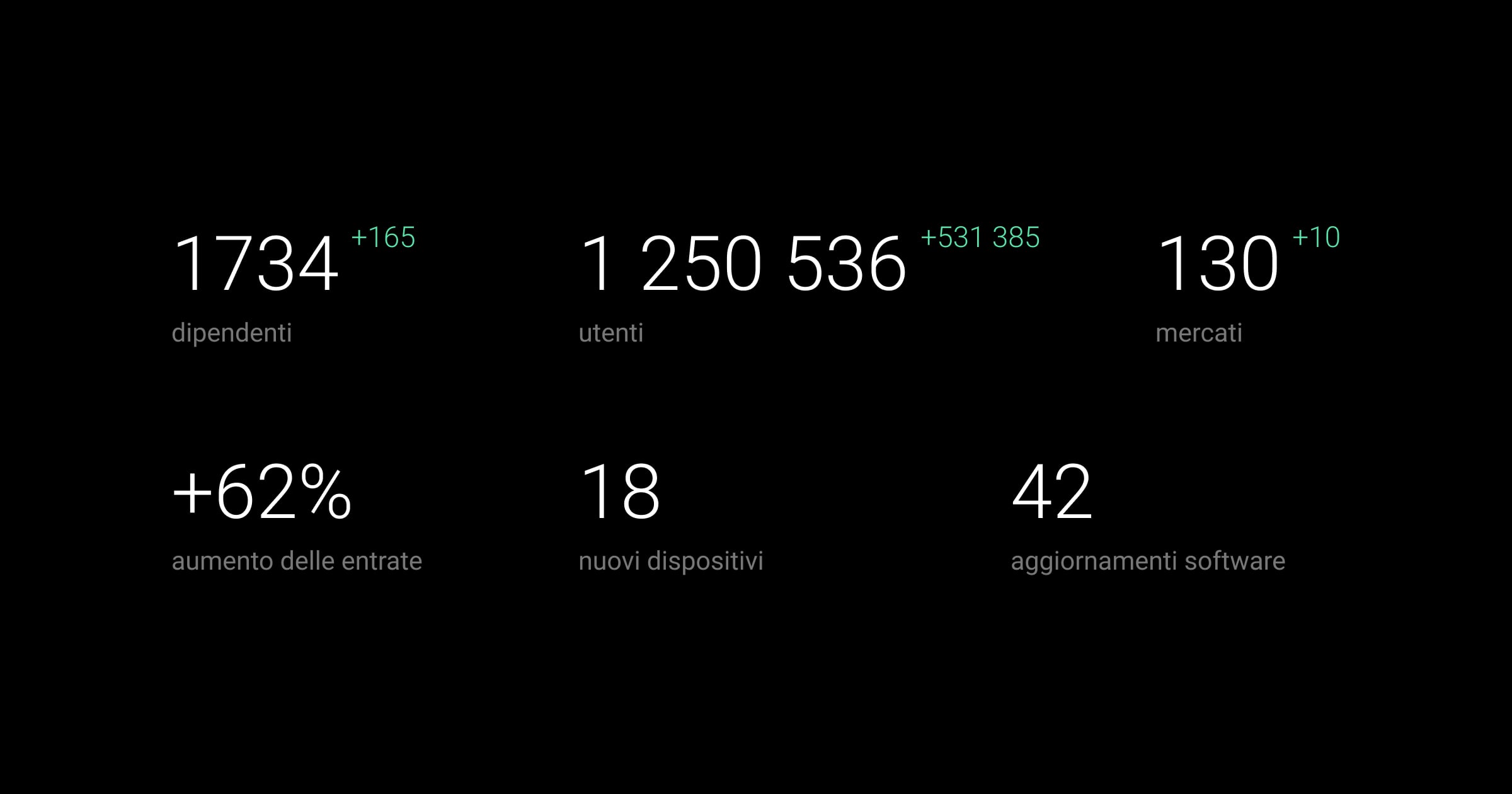 1734 +165
dipendenti

1 250 536 +531 385
utenti

130 +10
mercati

+62%
aumento delle entrate

18
nuovi dispositivi

42
aggiornamenti software