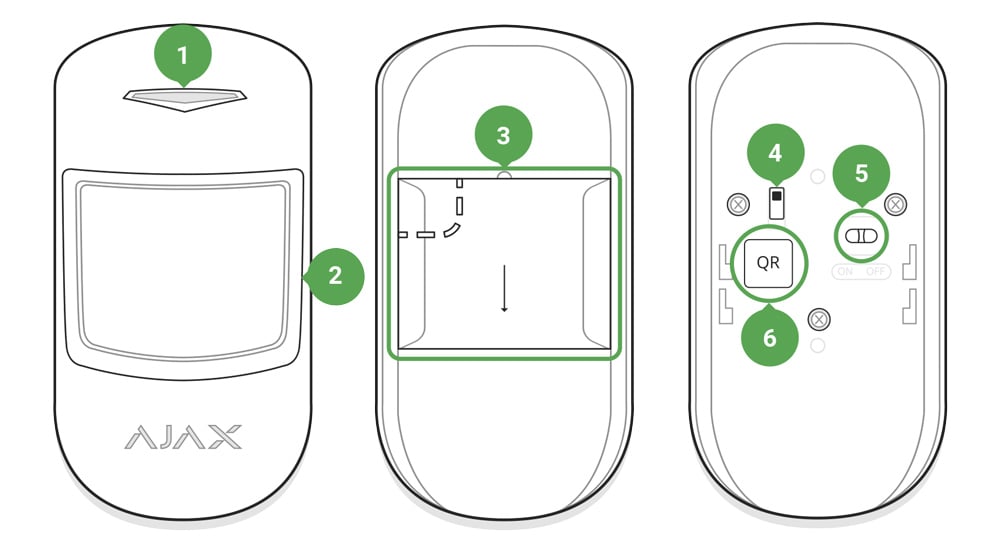 1
2
AJAX
3
4
5
QR
ON OFF
6