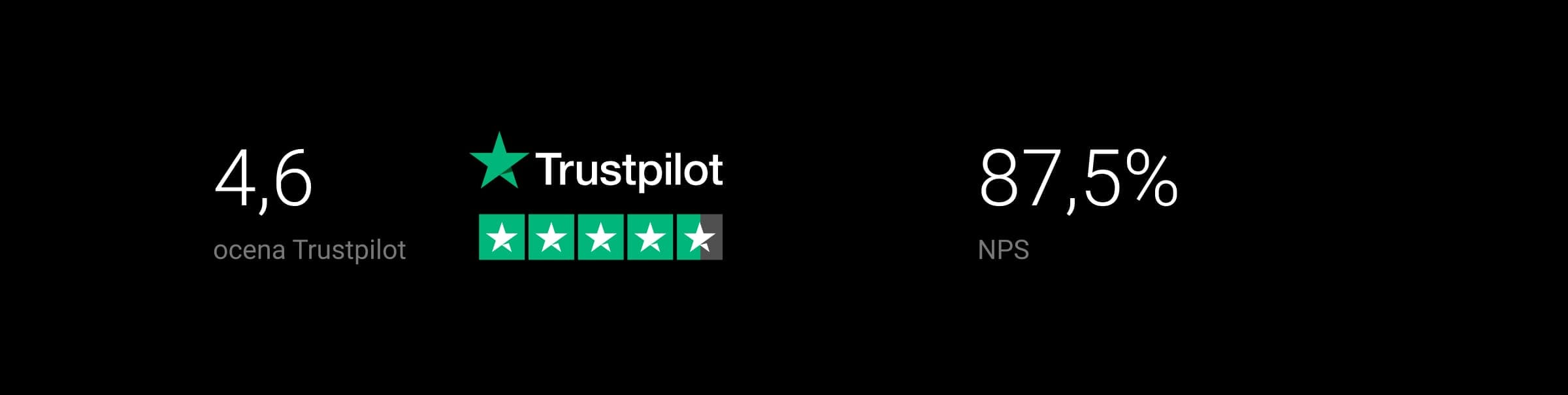 4,6
ocena Trustpilot

Trustpilot

87,5%
NPS