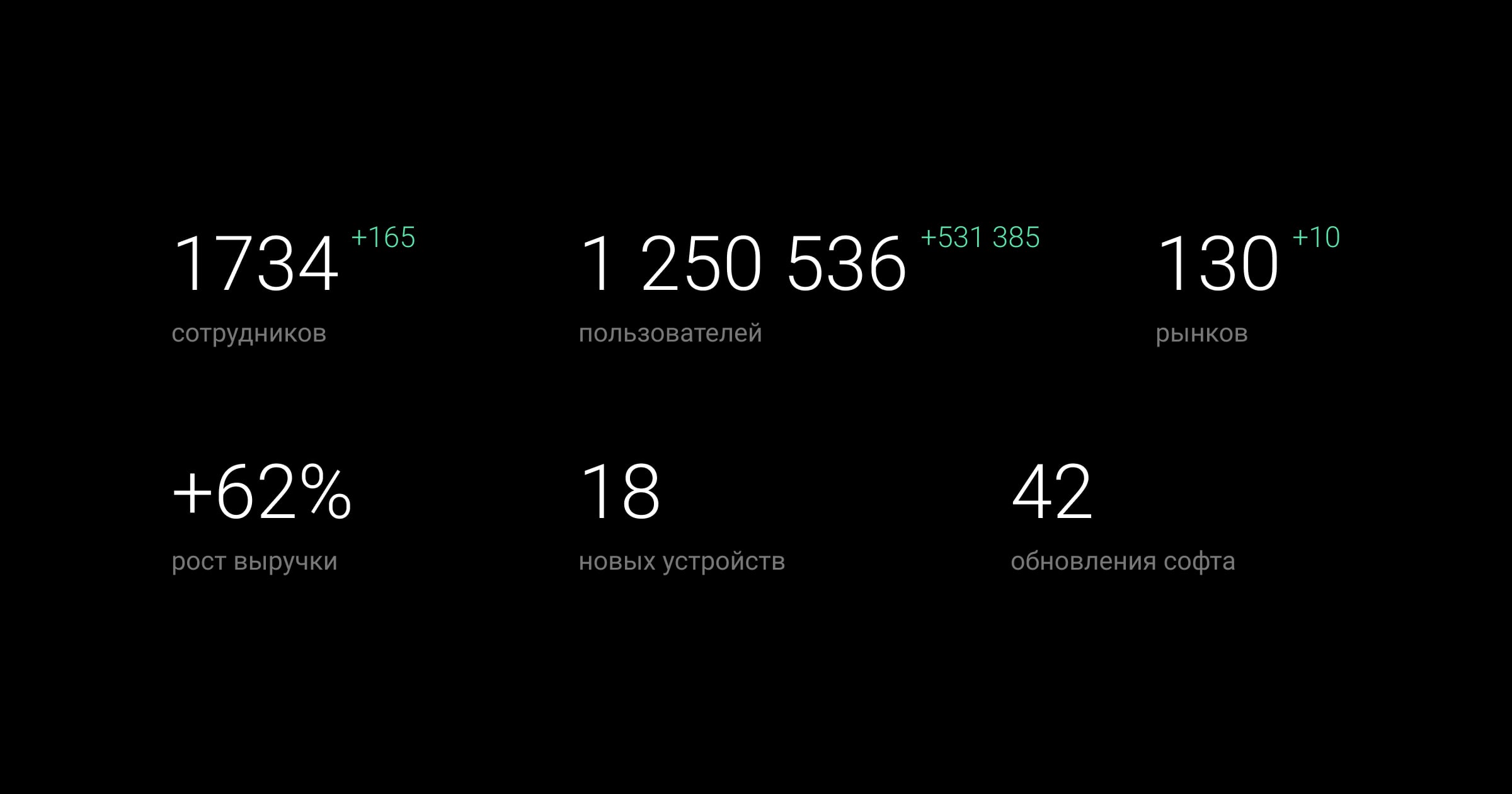 1734 +165
сотрудников

1 250 536 +531 385
пользователей

130 +10
рынков

+62%
рост выручки

18
новых устройств

42
обновления софта